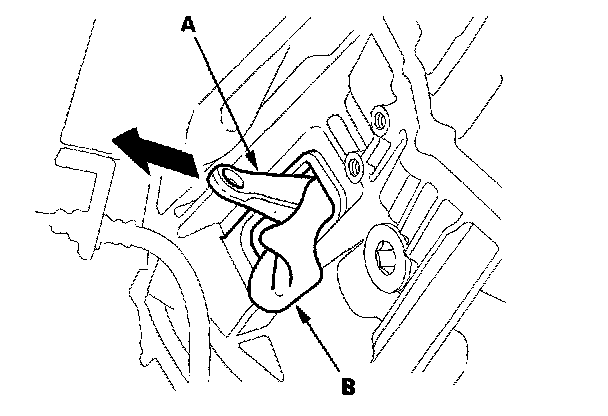 A

B