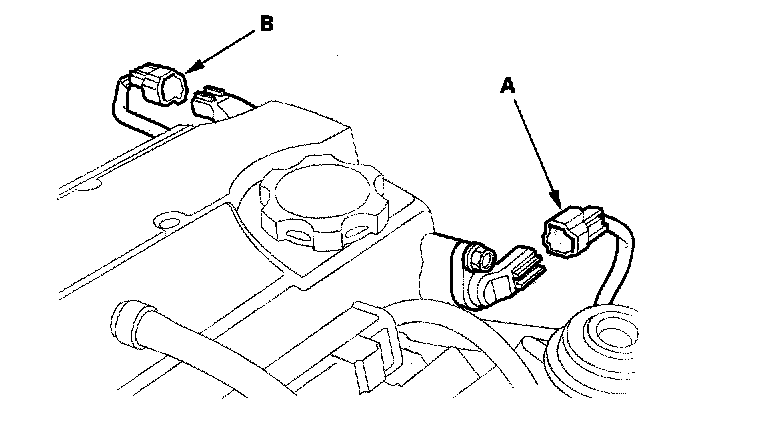 B

A