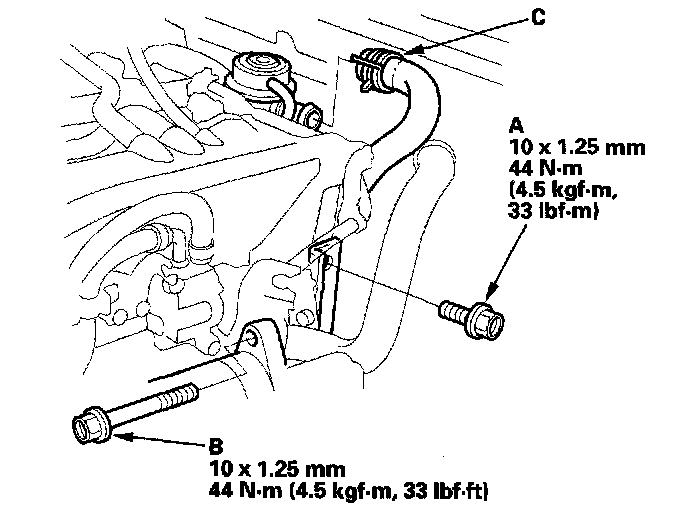 C

A
10 x 1.25 mm
44 N·m
(4.5 kgf·m,
33 lbf·m)

B
10 x 1.25 mm
44 N·m (4.5 kgf·m, 33 lbf·ft)