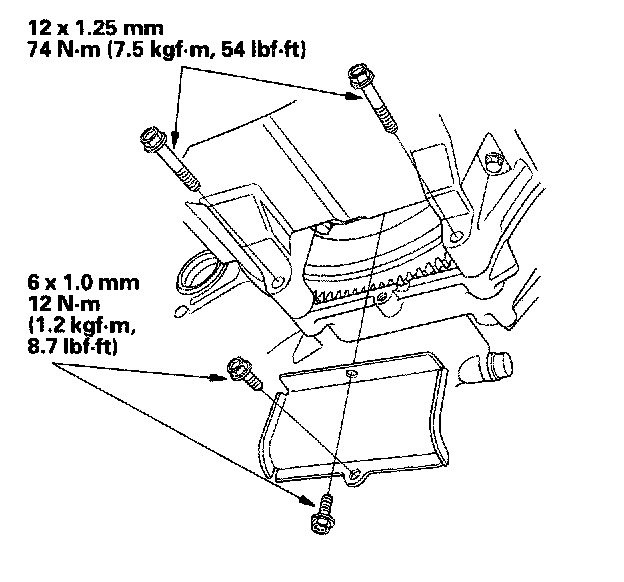 12 x 1.25 mm
74 N·m (7.5 kgf·m, 54 lbf·ft)

6 x 1.0 mm
12 N·m
(1.2 kgf·m,
8.7 lbf·ft)