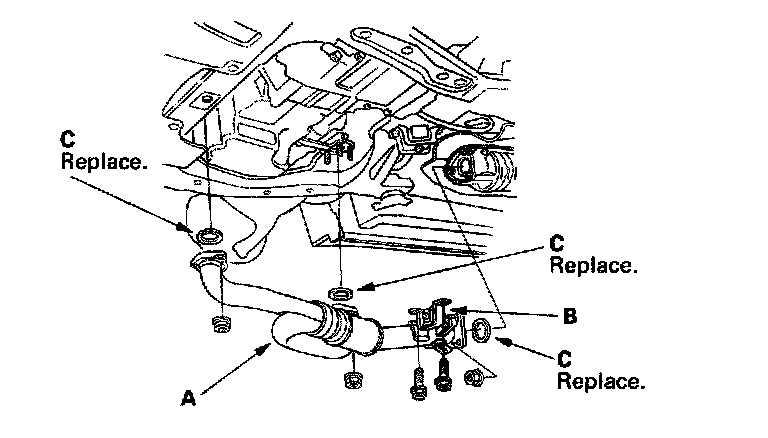 C
Replace.

C
Replace.

B

C
Replace.

A