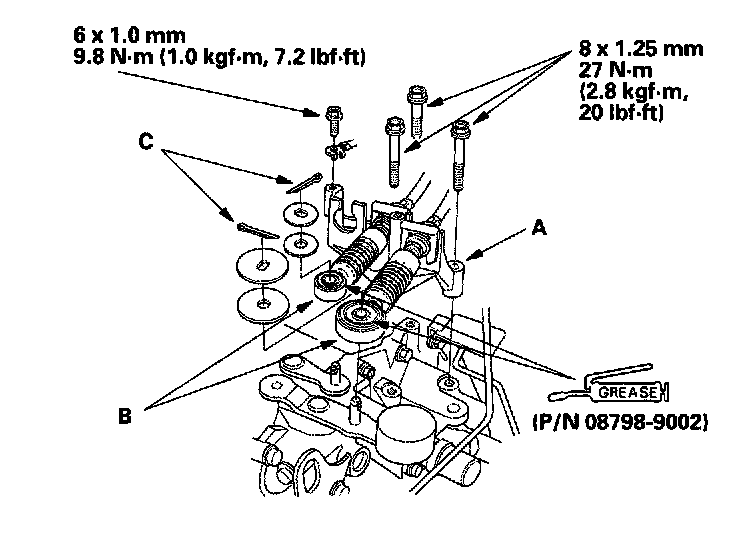 6 x 1.0 mm
9.8 N·m (1.0 kgf·m, 7.2 lbf·ft)

8 x 1.25 mm
27 N·m
(2.8 kgf·m,
20 lbf·ft)

C

A

B

GREASE
(P/N 08798-9002)