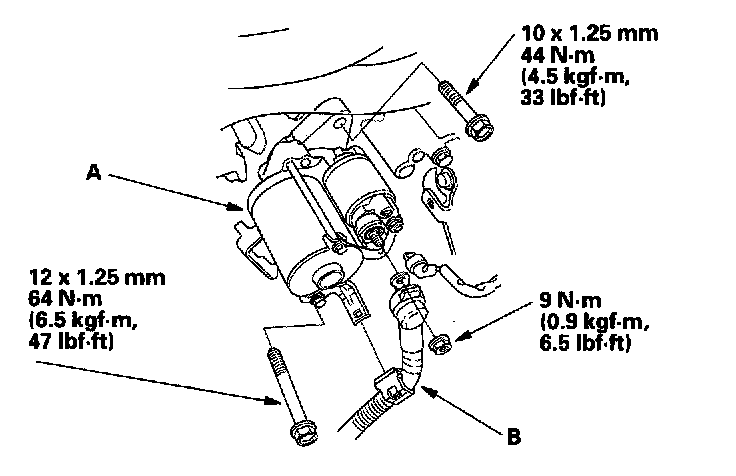 10 x 1.25 mm
44 N·m
(4.5 kgf·m,
33 lbf·ft)

A

12 x 1.25 mm
64 N·m
(6.5 kgf·m,
47 lbf·ft)

9 N·m
(0.9 kgf·m,
6.5 lbf·ft)

B