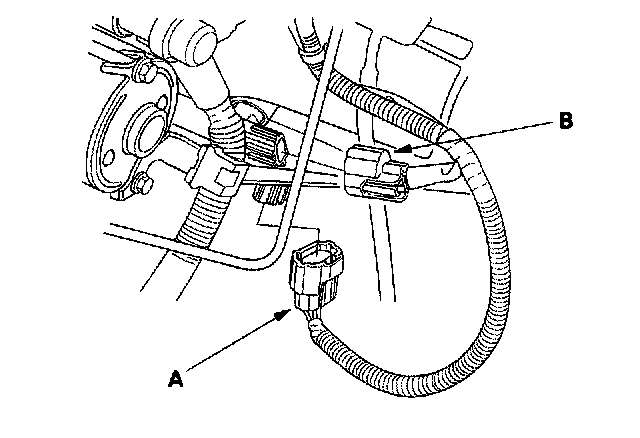 B

A