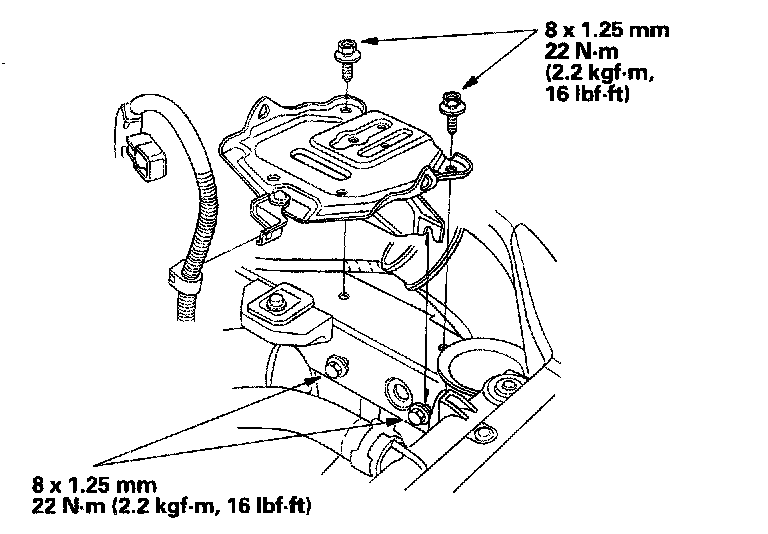 8 x 1.25 mm
22 N·m
(2.2 kgf·m,
16 lbf·ft)

8 x 1.25 mm
22 N·m (2.2 kgf·m, 16 lbf·ft)