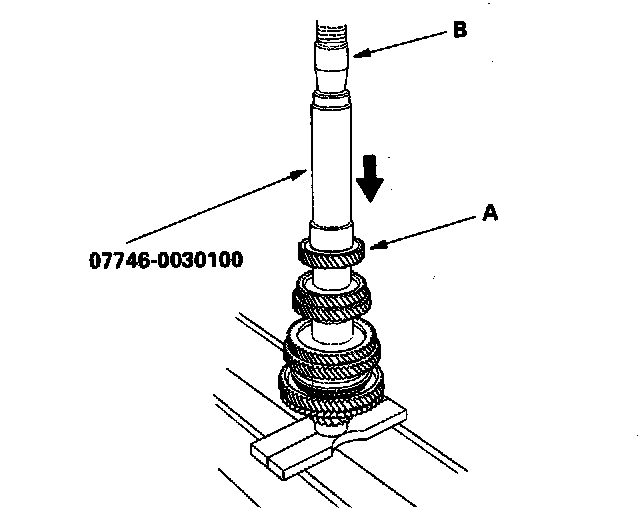 B

A

07746-0030100