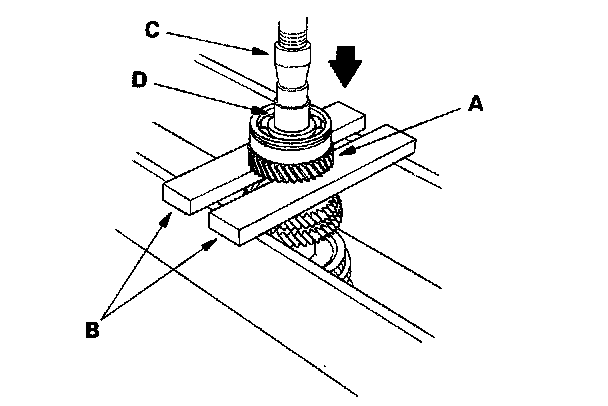 C
D
A
B