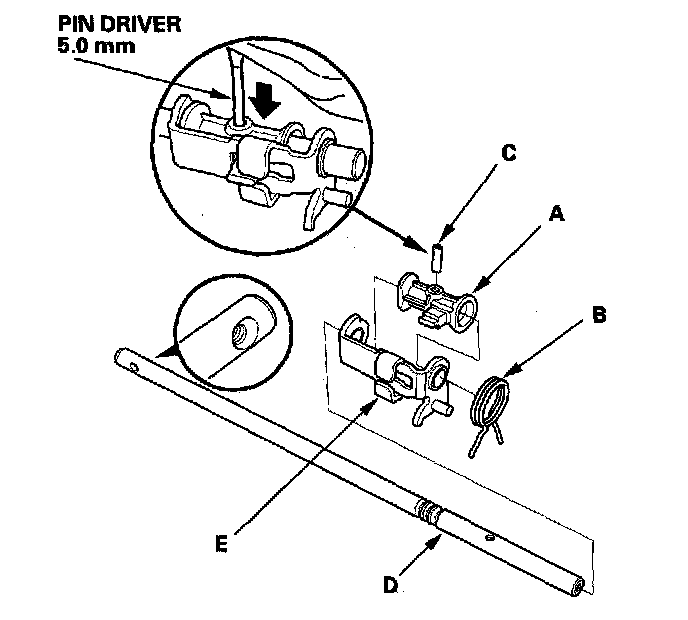 PIN DRIVER
5.0 mm

C

A

B

E

D