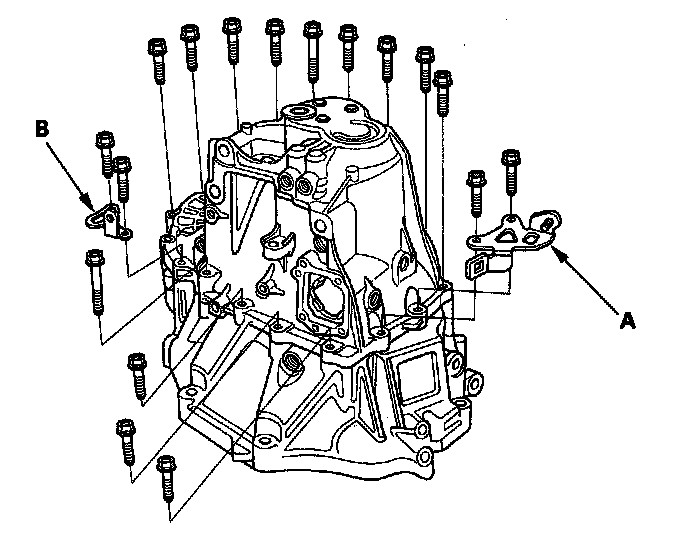 B

A