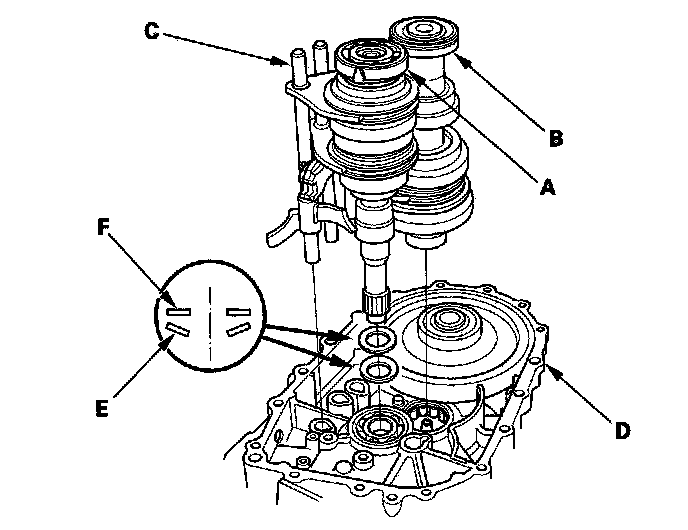 C
B
A
F
E
D