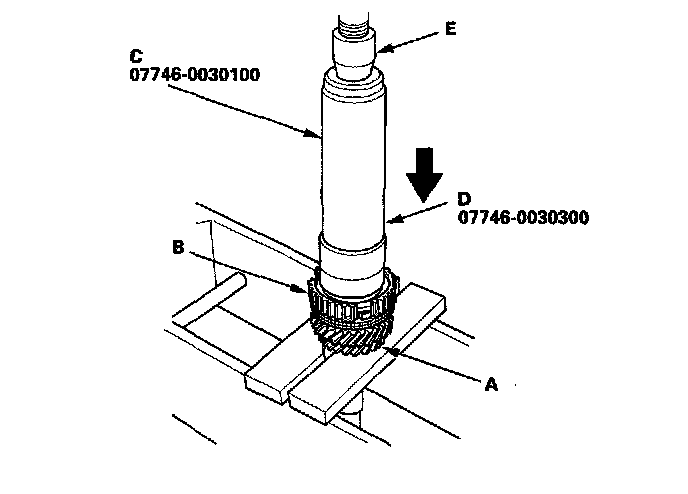 E

C
07746-0030100

D
07746-0030300

B

A