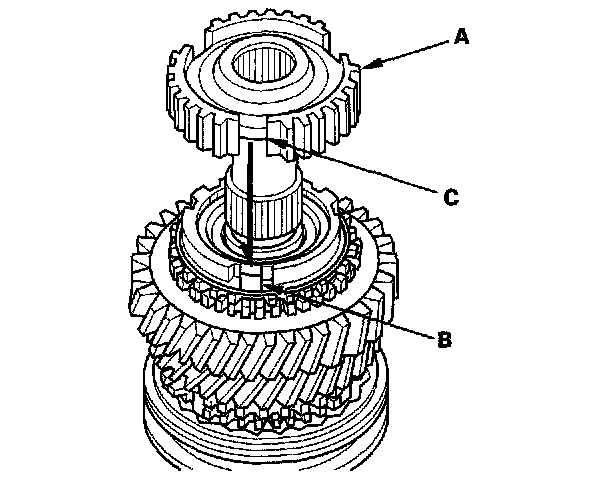 A

C

B