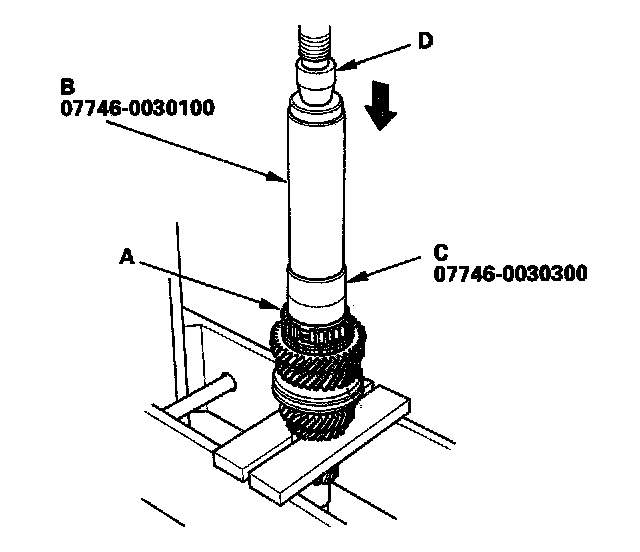 D

B
07746-0030100

A

C
07746-0030300