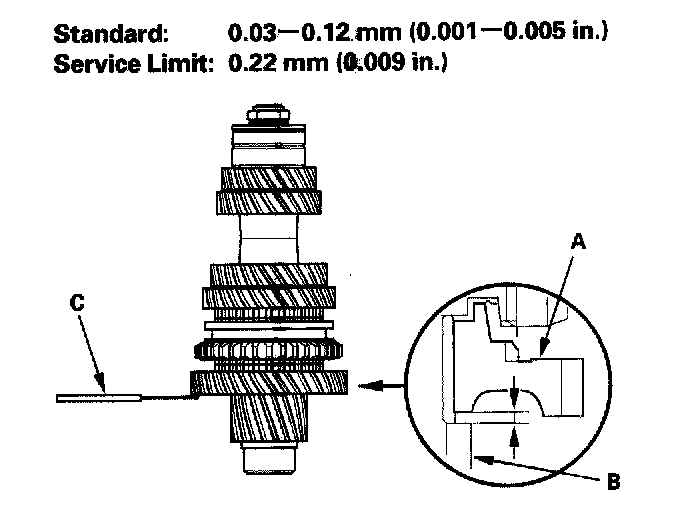 Standard: 0.03—0.12 mm (0.001—0.005 in.)
Service Limit: 0.22 mm (0.009 in.)

A

C

B