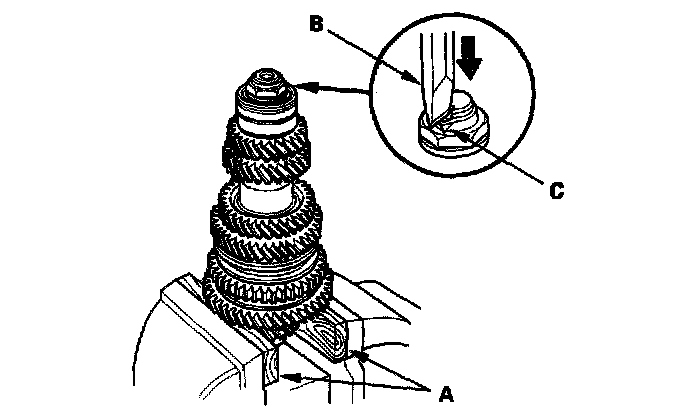 B
C
A