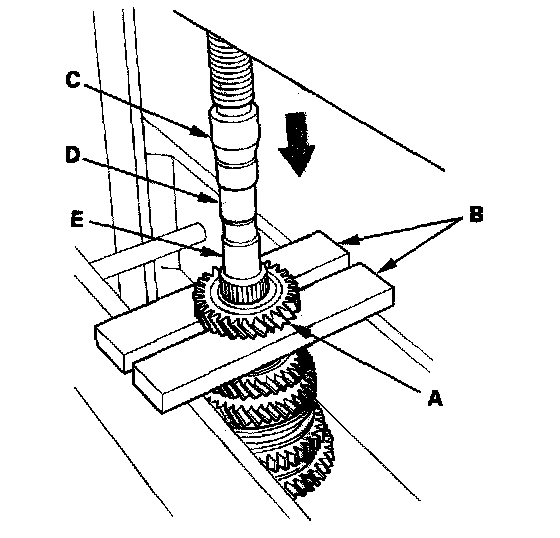 C
D
E
B
A