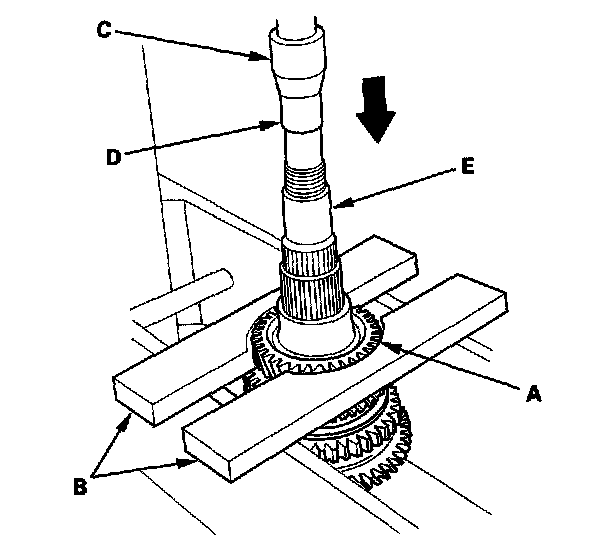 C
D
E
A
B