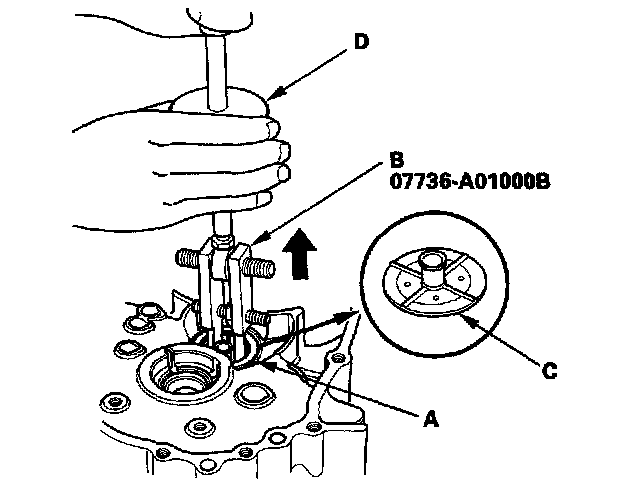 D

B
07736-A01000B

C

A