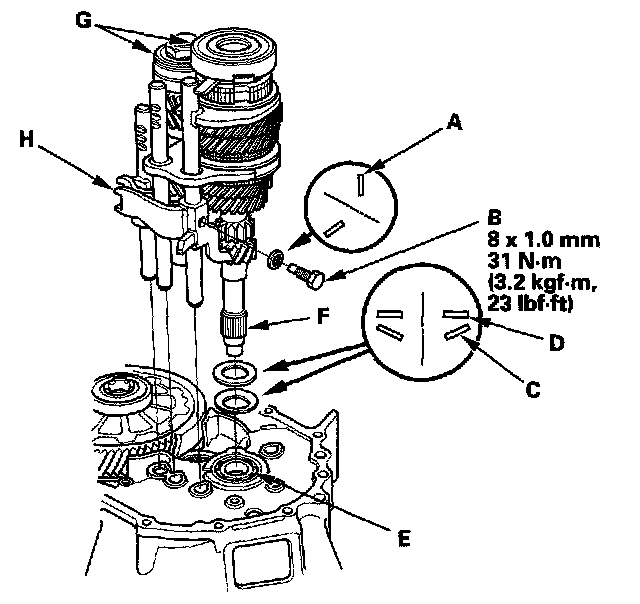 G

H

A

B
8 x 1.0 mm
31 N·m
(3.2 kgf·m,
23 lbf·ft)

F

D

C

E