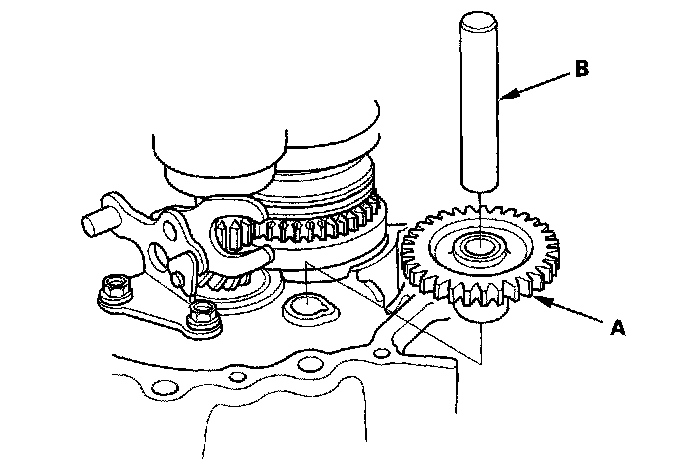 B

A