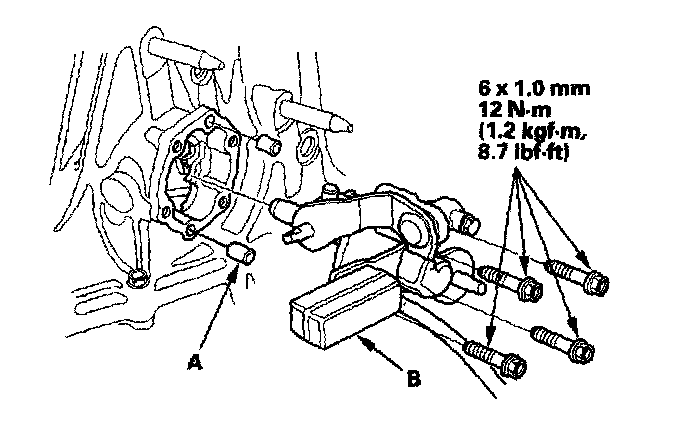 6 x 1.0 mm
12 N·m
(1.2 kgf·m,
8.7 lbf·ft)

A

B