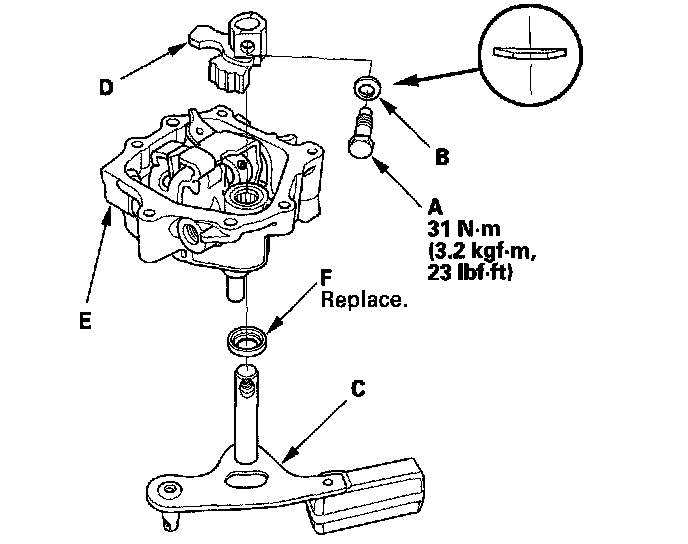 D

B

A
31 N·m
(3.2 kgf·m,
23 lbf·ft)

F
Replace.

E

C