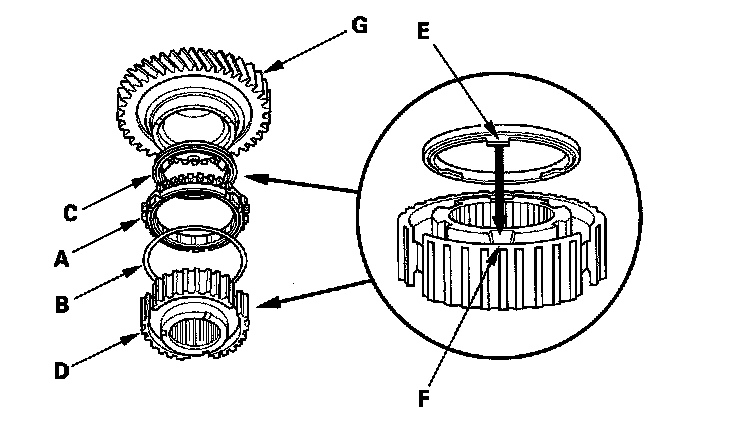 G
E
C
A
B
D
F