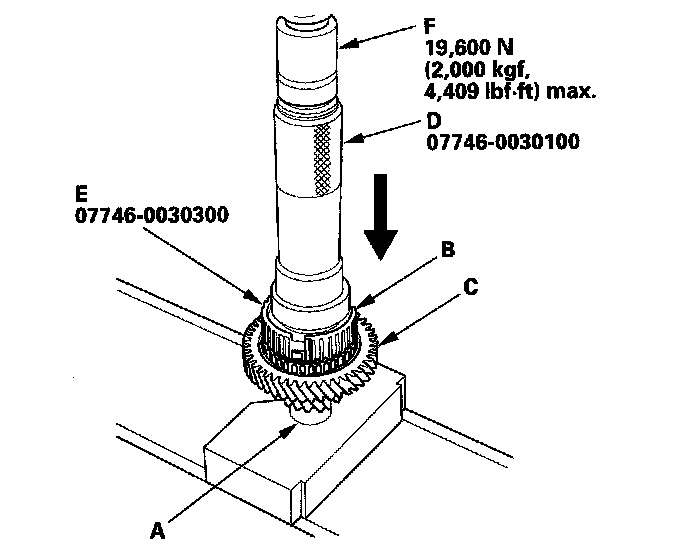 F
19,600 N
(2,000 kgf,
4,409 lbf·ft) max.

D
07746-0030100

E
07746-0030300

B

C

A