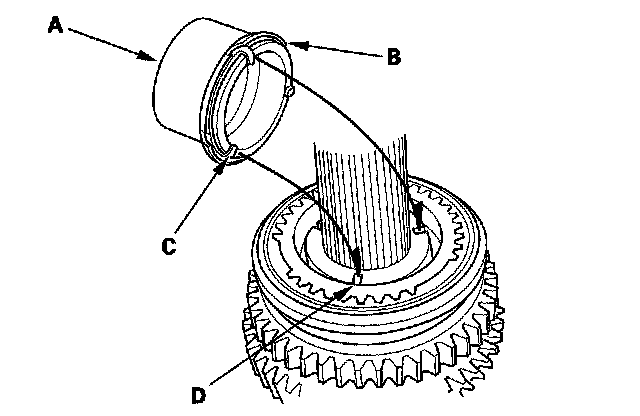 A
B
C
D