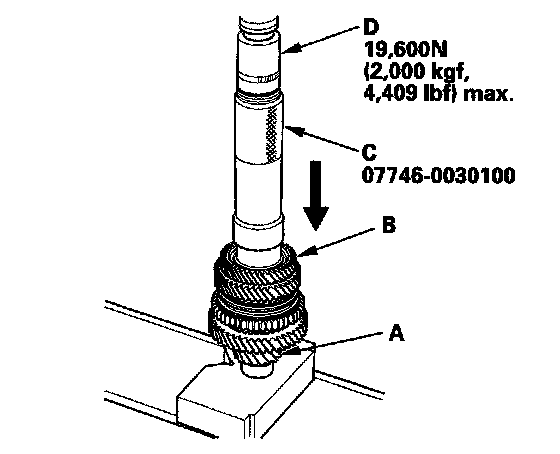 D
19,600N
(2,000 kgf,
4,409 lbf) max.

C
07746-0030100

B

A