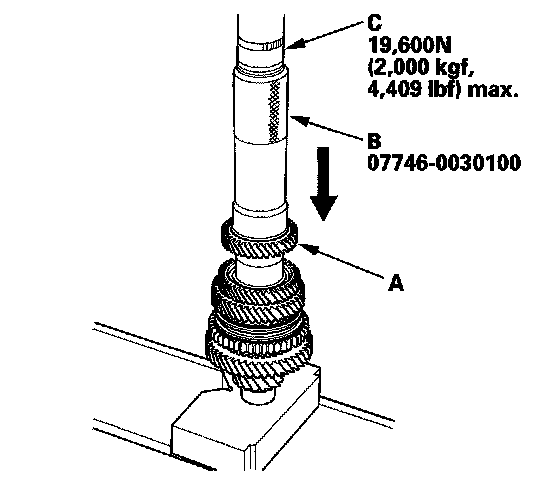 C
19,600N
(2,000 kgf,
4,409 lbf) max.

B
07746-0030100

A