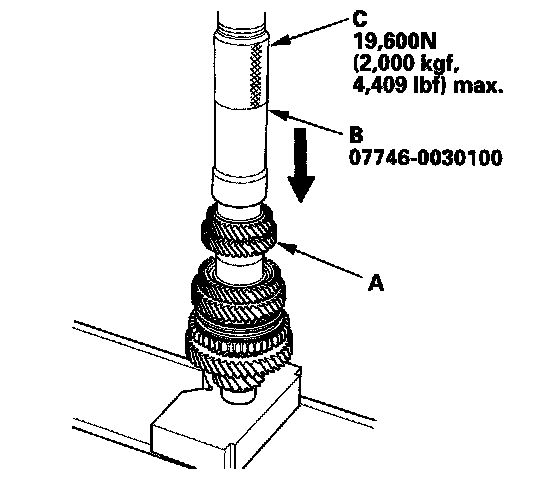 C
19,600N
(2,000 kgf,
4,409 lbf) max.

B
07746-0030100

A