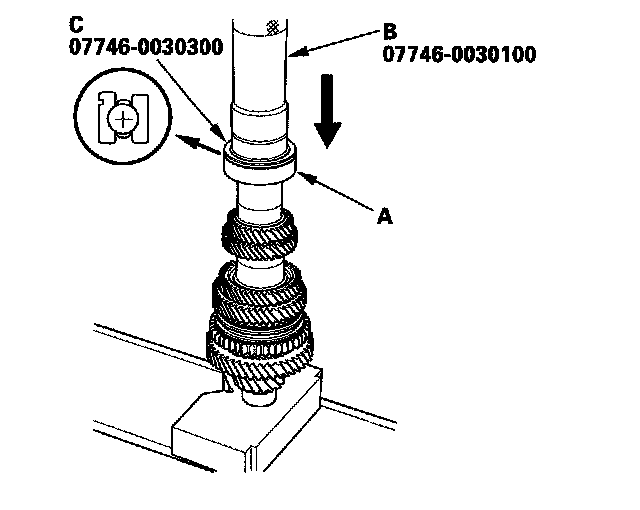 C
07746-0030300

B
07746-0030100

A