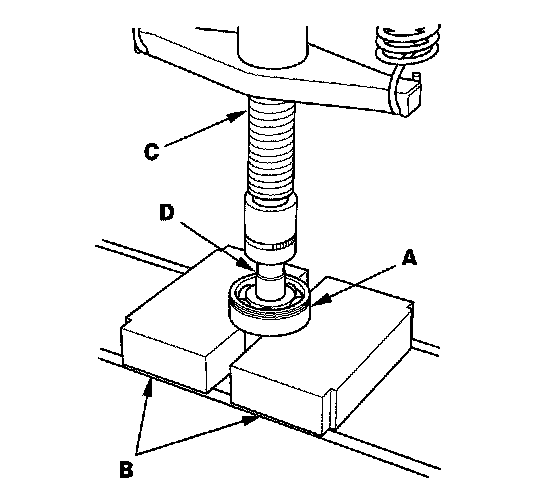 C
D
A
B