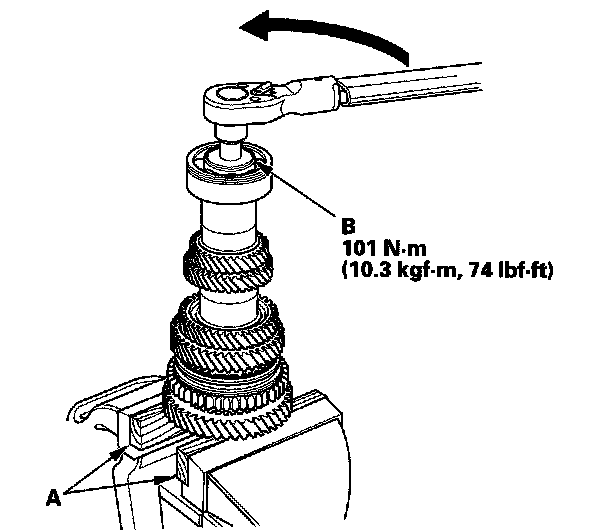 B
101 N·m
(10.3 kgf·m, 74 lbf·ft)

A