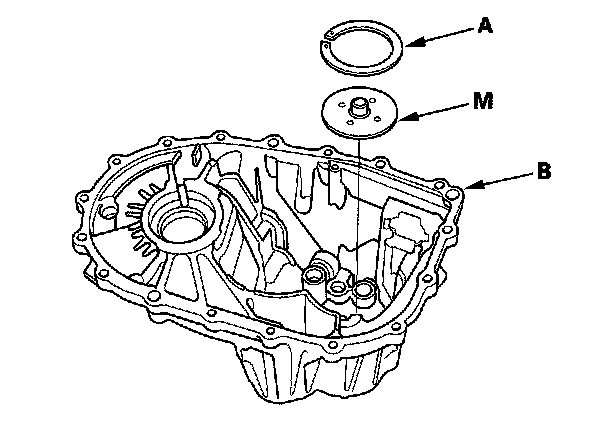 A
M
B