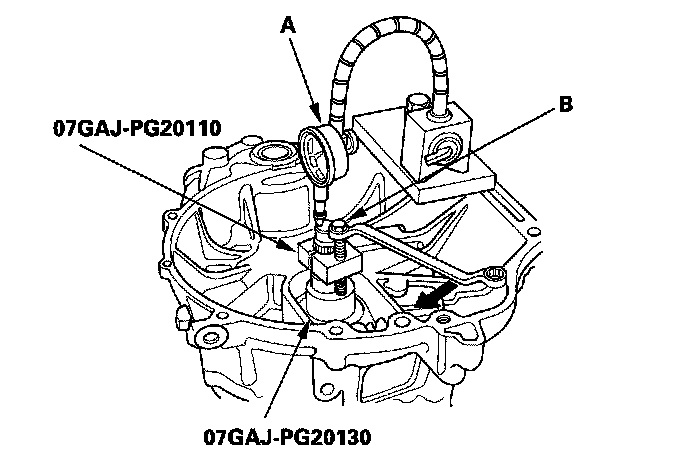 A
B
07GAJ-PG20110
07GAJ-PG20130