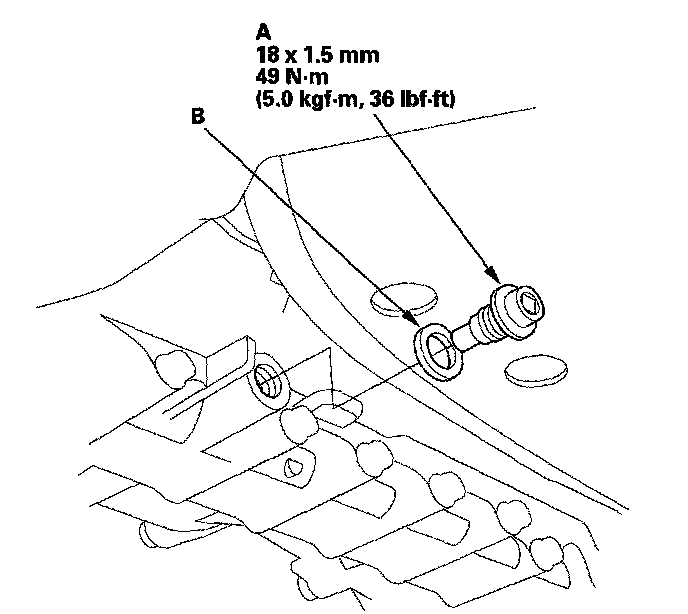 A
18 x 1.5 mm
49 N·m
(5.0 kgf·m, 36 lbf·ft)

B