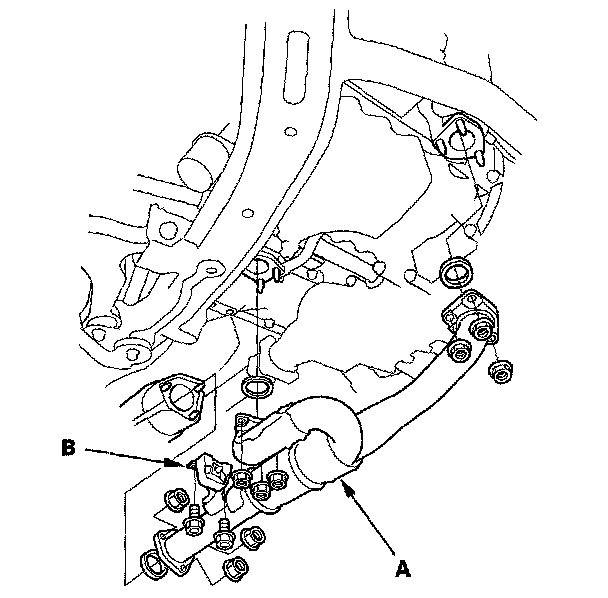 B

A