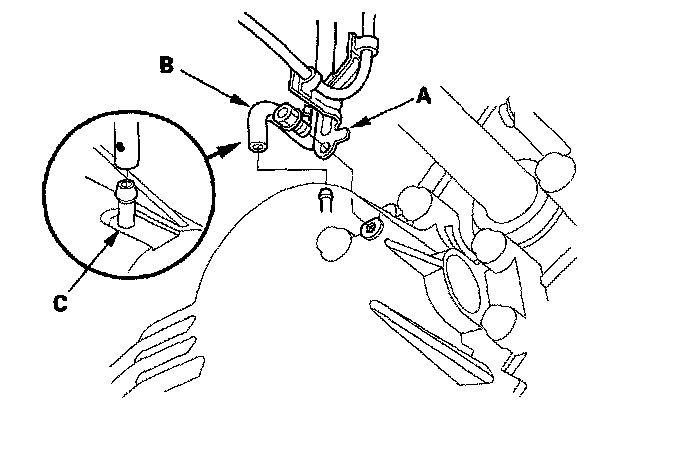 B
A
C