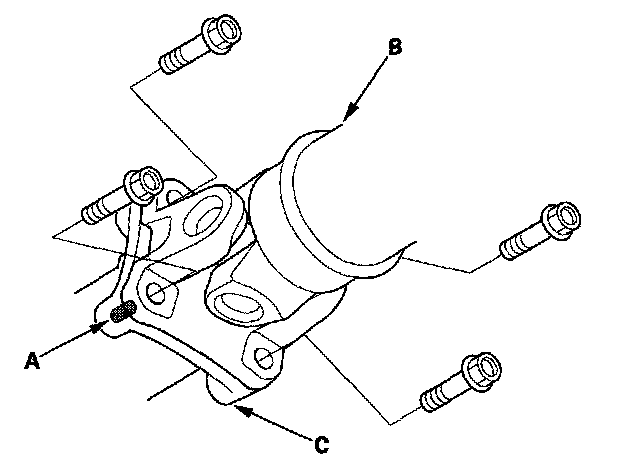 B
A
C