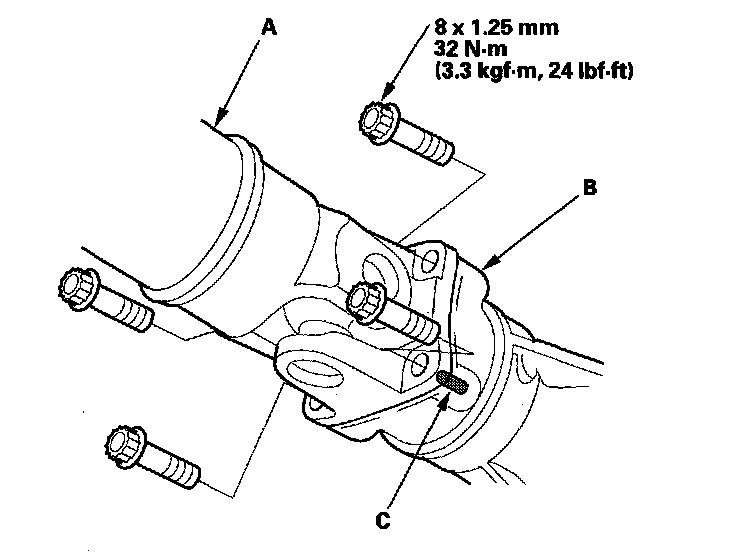 A

8 x 1.25 mm
32 N·m
(3.3 kgf·m, 24 lbf·ft)

B

C