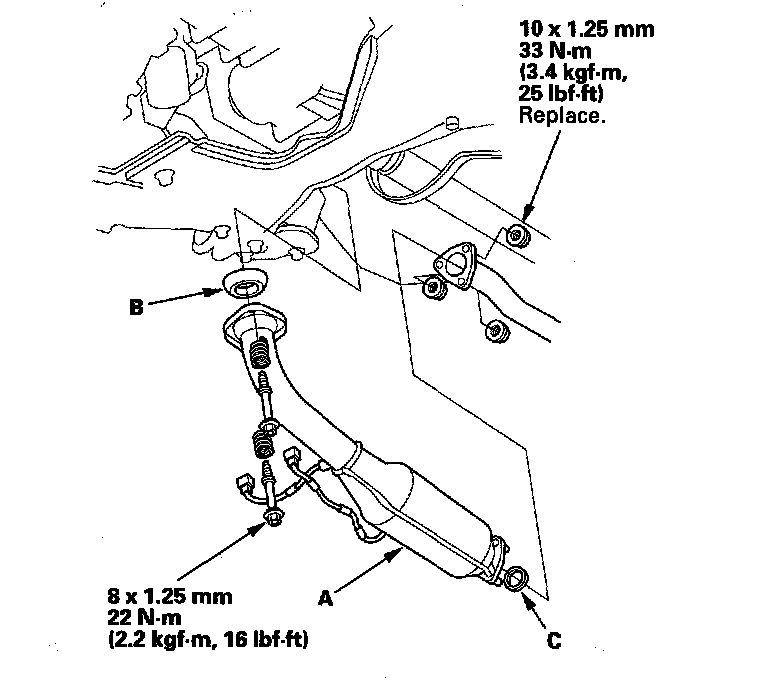 10 x 1.25 mm
33 N·m
(3.4 kgf·m,
25 lbf·ft)
Replace.

B

8 x 1.25 mm
22 N·m
(2.2 kgf·m, 16 lbf·ft)

A

C