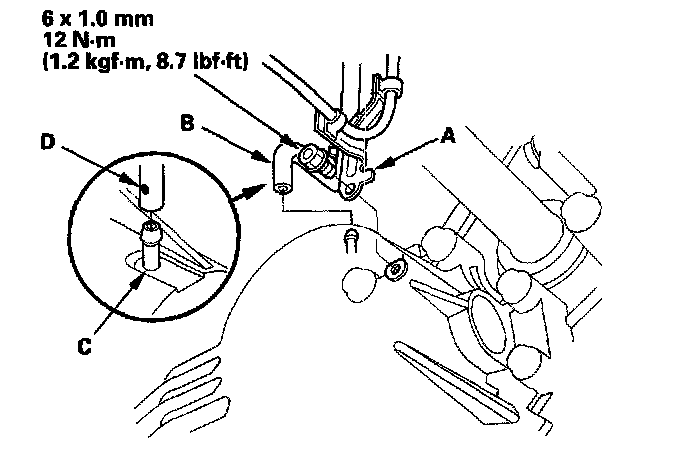 6 x 1.0 mm
12 N·m
(1.2 kgf·m, 8.7 lbf·ft)

B

A

D

C