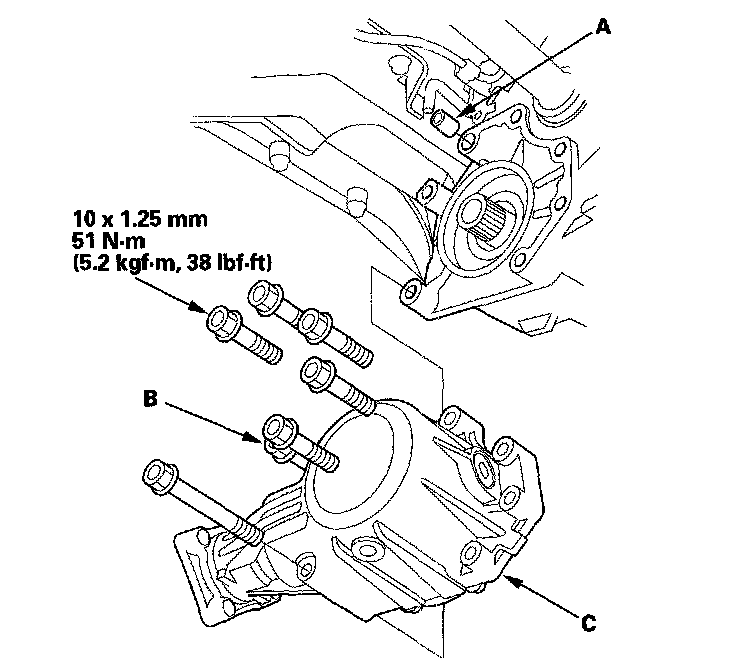 A

10 x 1.25 mm
51 N·m
(5.2 kgf·m, 38 lbf·ft)

B

C