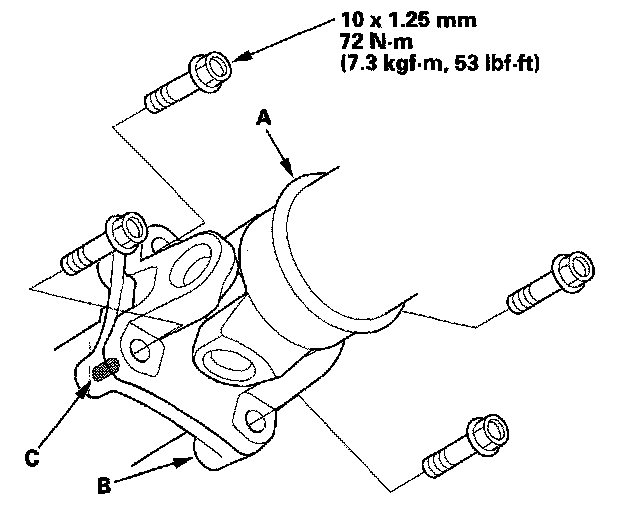 10 x 1.25 mm
72 N·m
(7.3 kgf·m, 53 lbf·ft)

A

C

B