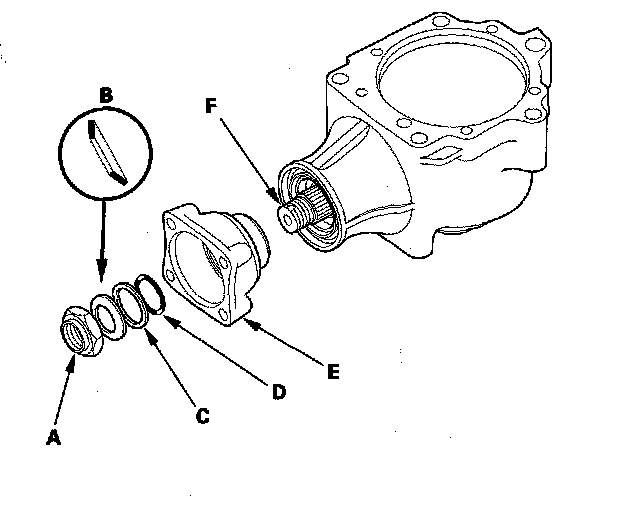 B
F
E
D
C
A