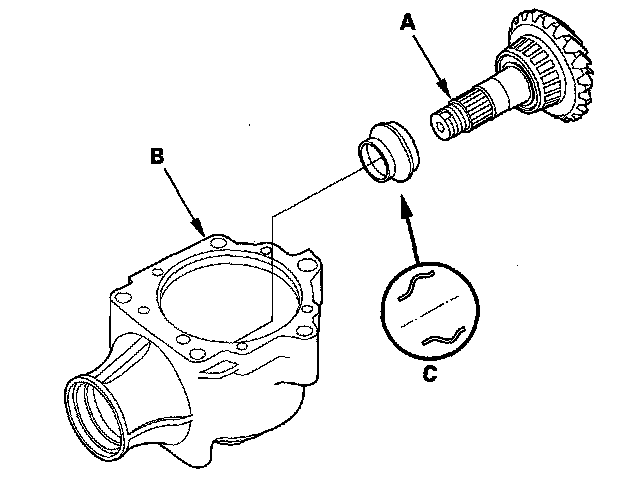 A
B
C