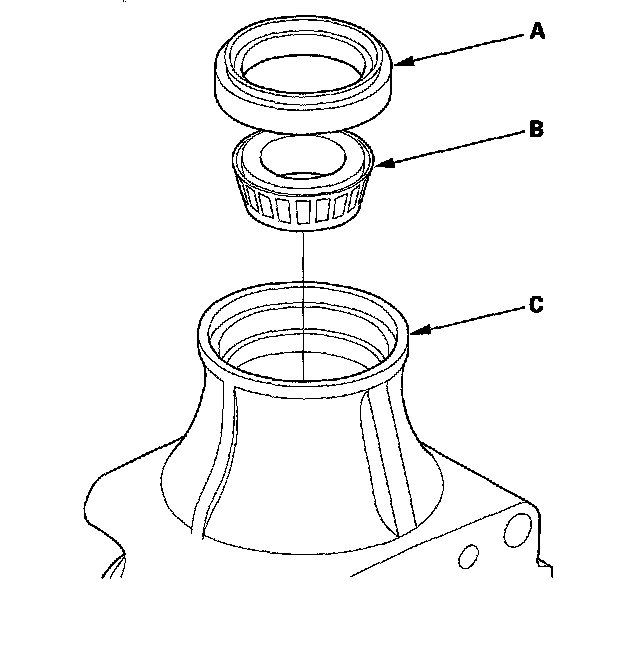 A
B
C