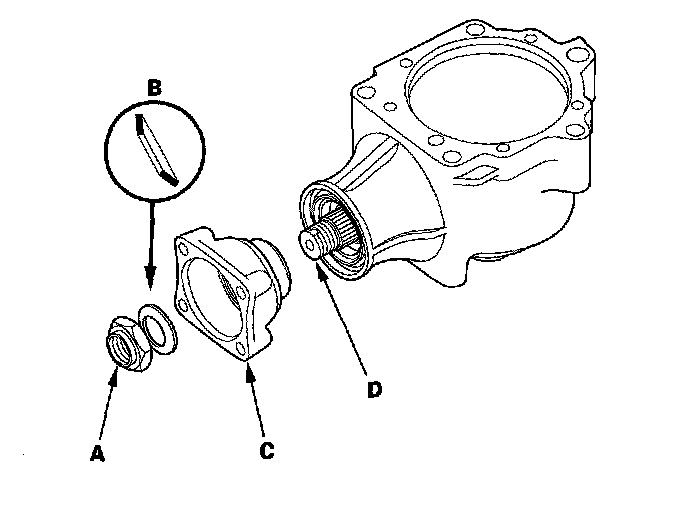 B

D

A

C